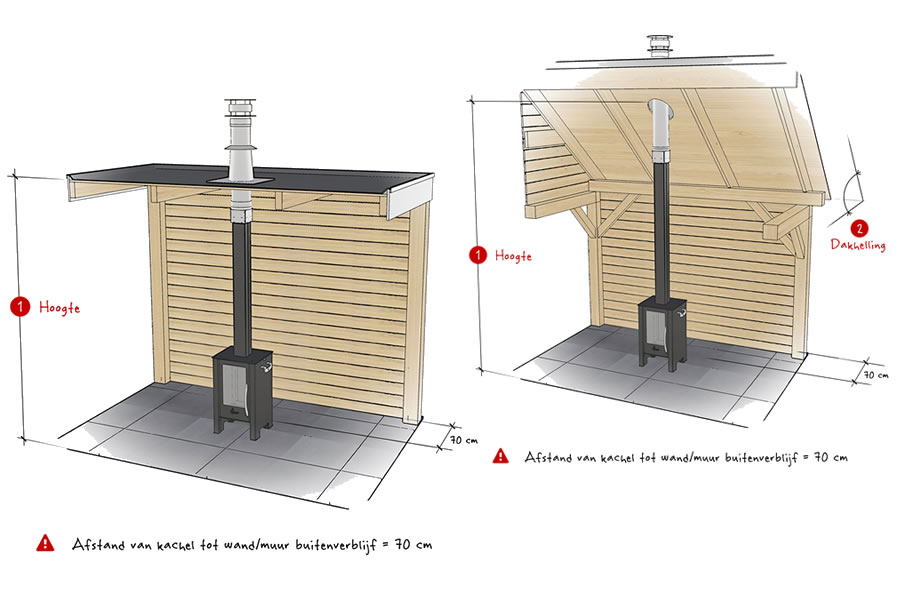 1 Hoogte

70 cm

Afstand van kachel tot wand/muur buitenverblijf = 70 cm

1 Hoogte

2 Dakhelling

70 cm

Afstand van kachel tot wand/muur buitenverblijf = 70 cm